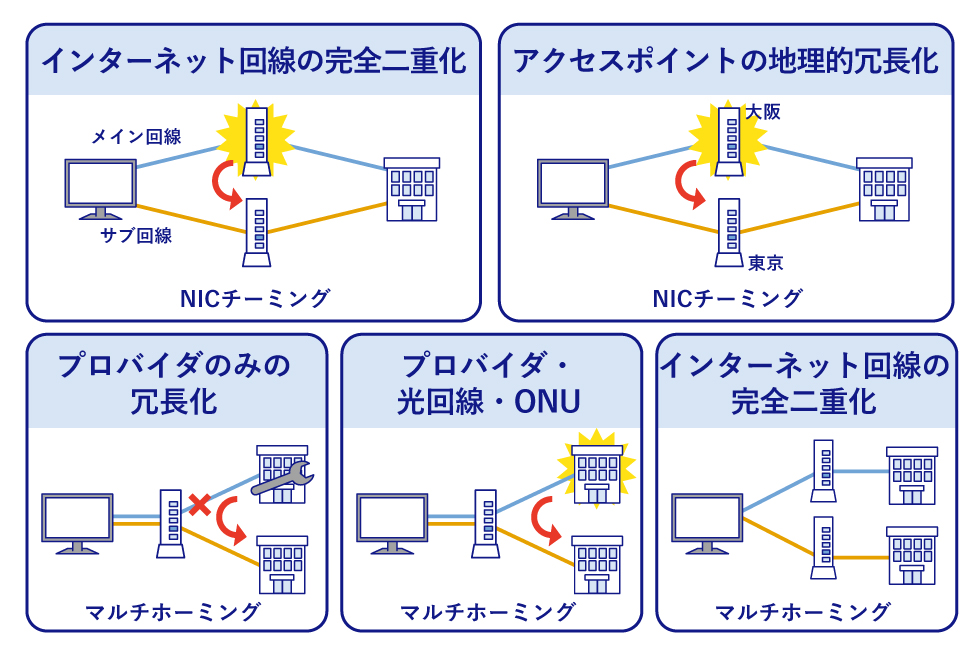 インターネット回線の完全二重化

メイン回線

サブ回線

NICチーミング

アクセスポイントの地理的冗長化

大阪

東京

NICチーミング

プロバイダのみの冗長化

マルチホーミング

プロバイダ・光回線・ONU

マルチホーミング

インターネット回線の完全二重化

マルチホーミング