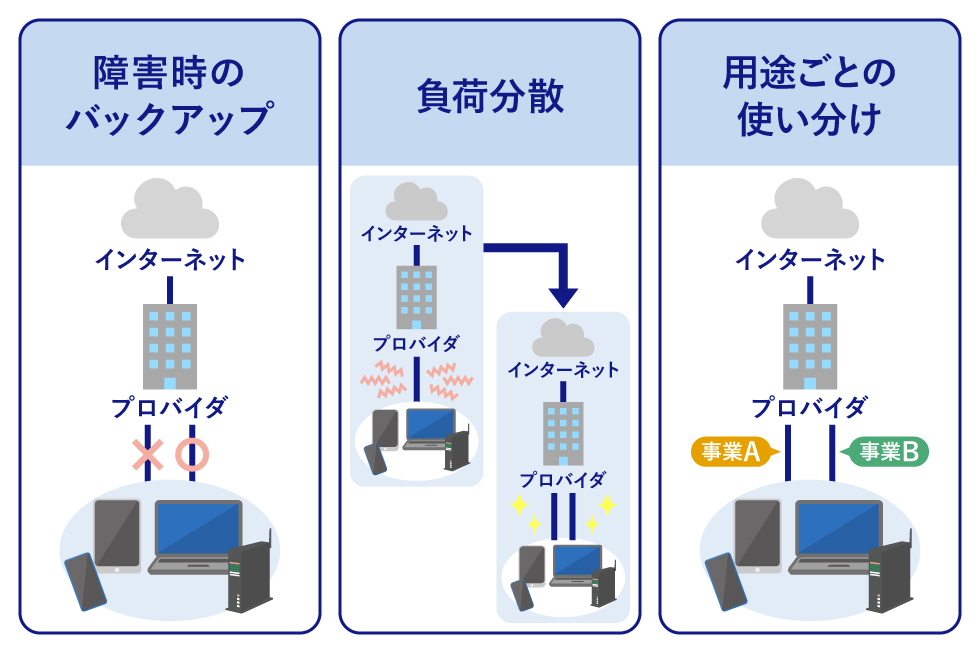 障害時の
バックアップ

インターネット

プロバイダ

負荷分散

インターネット

プロバイダ

インターネット

プロバイダ

用途ごとの
使い分け

インターネット

プロバイダ

事業A

事業B