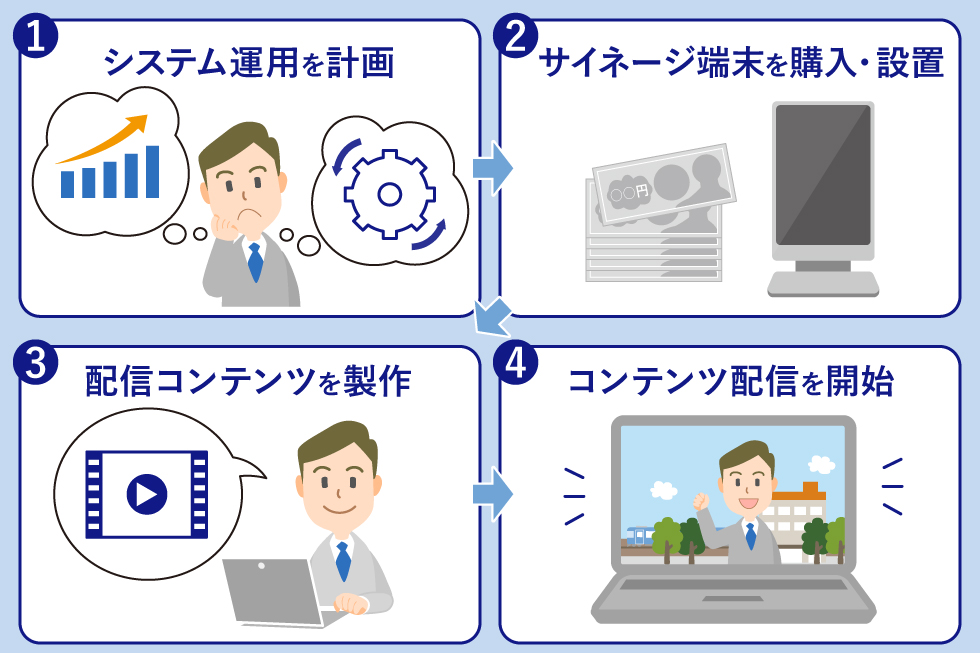 1 システム運用を計画

2 サイネージ端末を購入・設置

○○円

3 配信コンテンツを製作

4 コンテンツ配信を開始