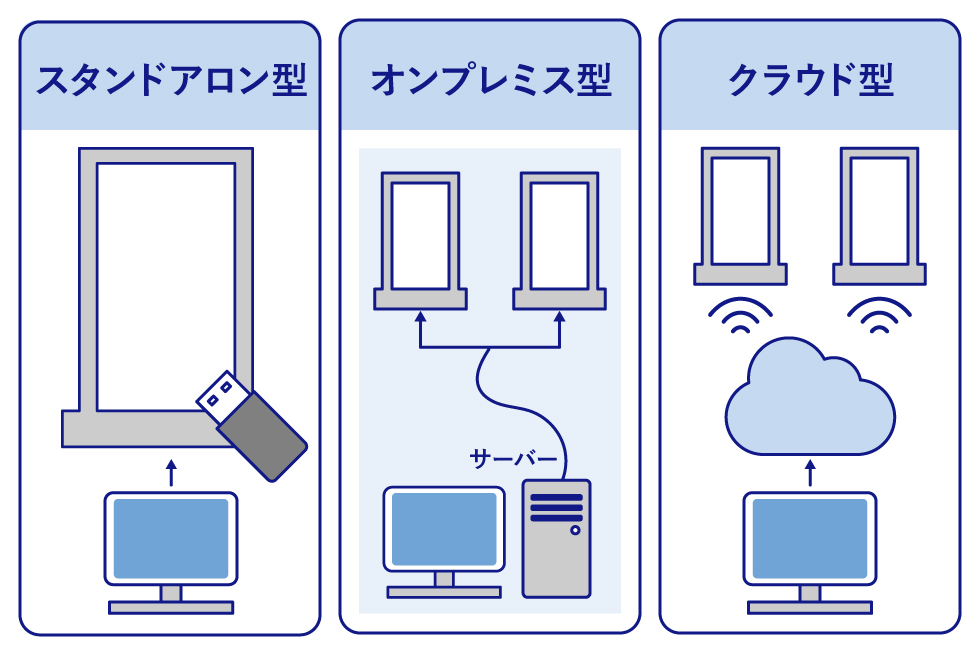 スタンドアロン型

オンプレミス型

サーバー

クラウド型